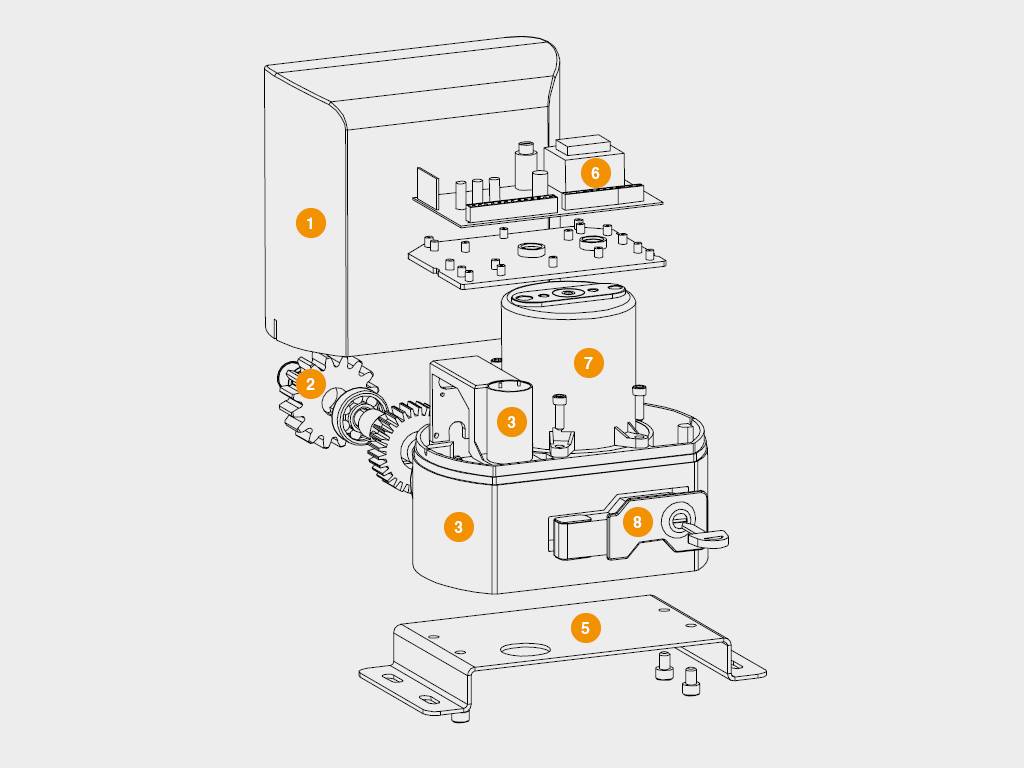 1
6
2
7
3
3
8
5