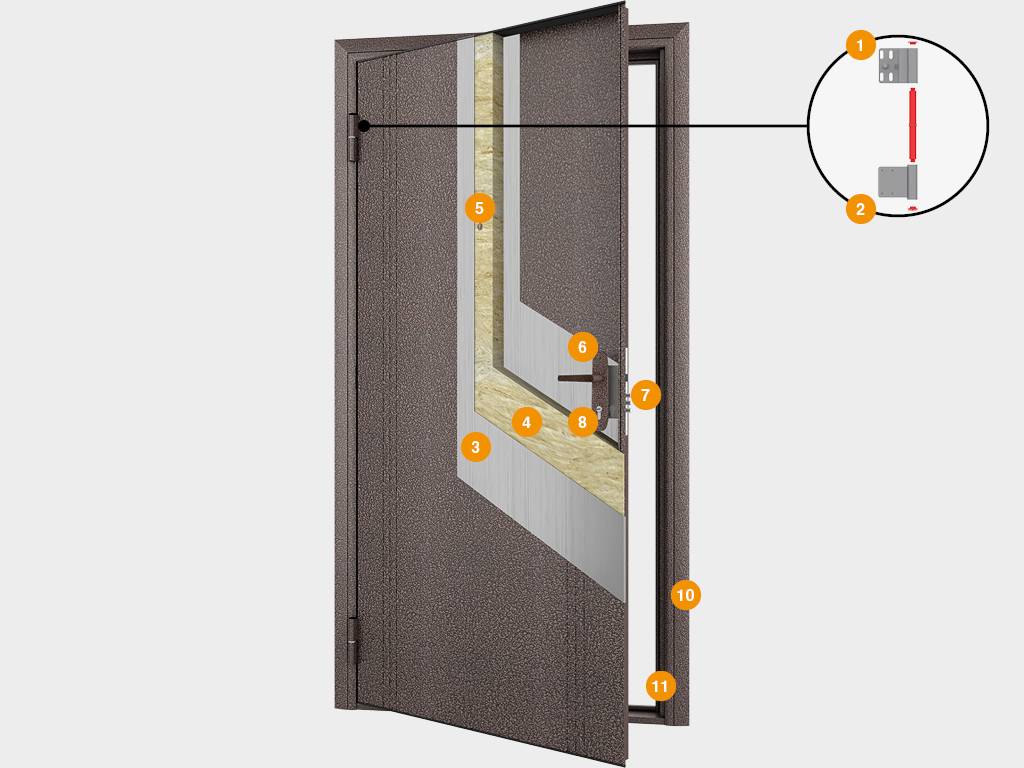 1
2
5
6
7
4
8
3
10
11